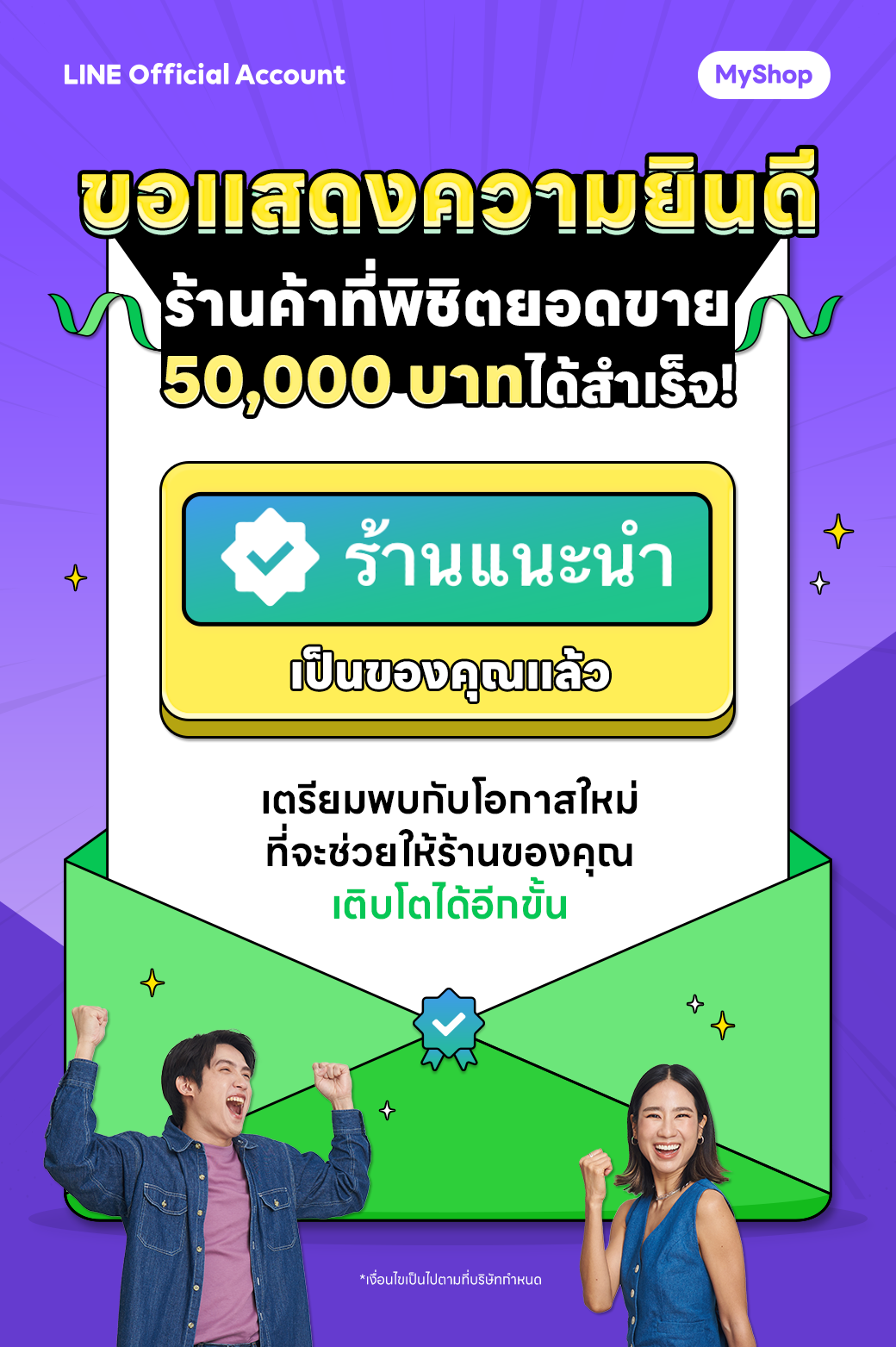 LINE Official Account

MyShop

ขอแสดงความยินดี

ร้านค้าที่พิชิตยอดขาย 50,000 บาทได้สำเร็จ!

ร้านแนะนำ

เป็นของคุณแล้ว

เตรียมพบกับโอกาสใหม่ ที่จะช่วยให้ร้านของคุณ เติบโตได้อีกขั้น

*เงื่อนไขเป็นไปตามที่บริษัทกำหนด