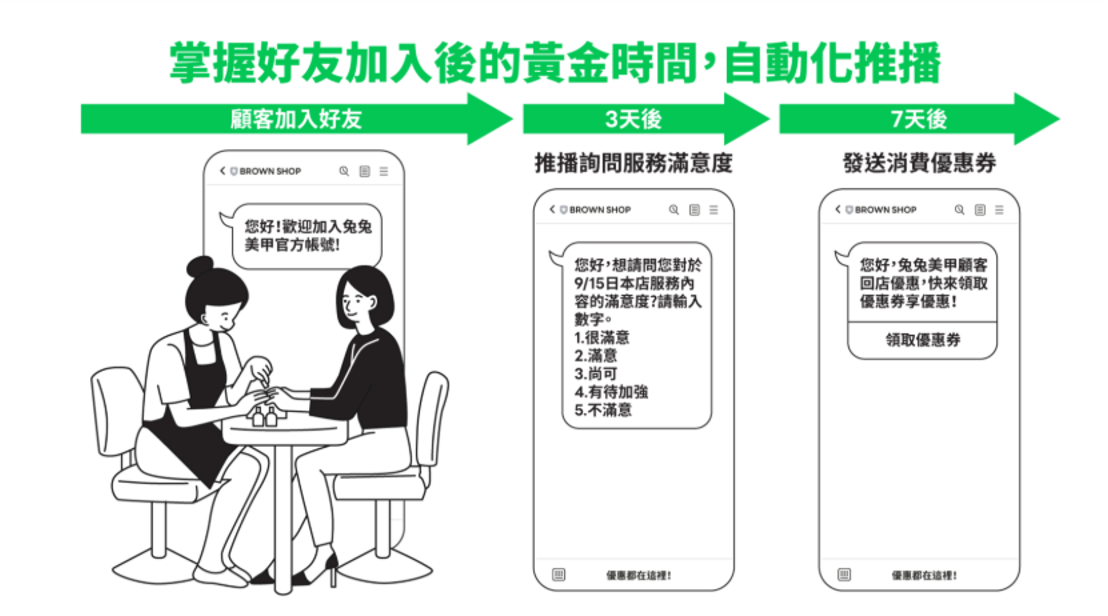 掌握好友加入後的黃金時間，自動化推播

顧客加入好友

BROWN SHOP

您好！歡迎加入兔兔美甲官方帳號！

3天後

推播詢問服務滿意度

BROWN SHOP

您好，想請問您對於9/15日本店服務內容的滿意度？請輸入數字。
1.很滿意
2.滿意
3.尚可
4.有待加強
5.不滿意

優惠都在這裡！

7天後

發送消費優惠券

BROWN SHOP

您好，兔兔美甲顧客回店優惠，快來領取優惠券享優惠！

領取優惠券

優惠都在這裡！