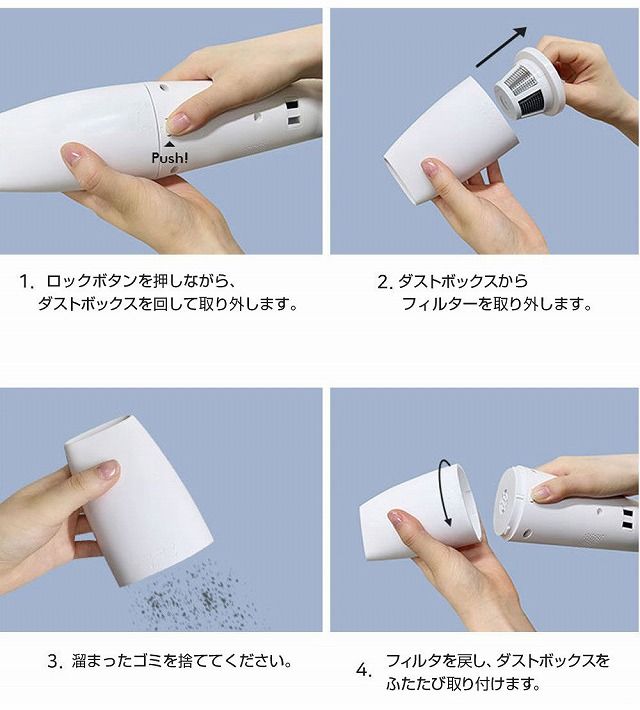 Push!

1. ロックボタンを押しながら、ダストボックスを回して取り外します。

2. ダストボックスからフィルターを取り外します。

3. 溜まったゴミを捨ててください。

4. フィルタを戻し、ダストボックスをふたたび取り付けます。