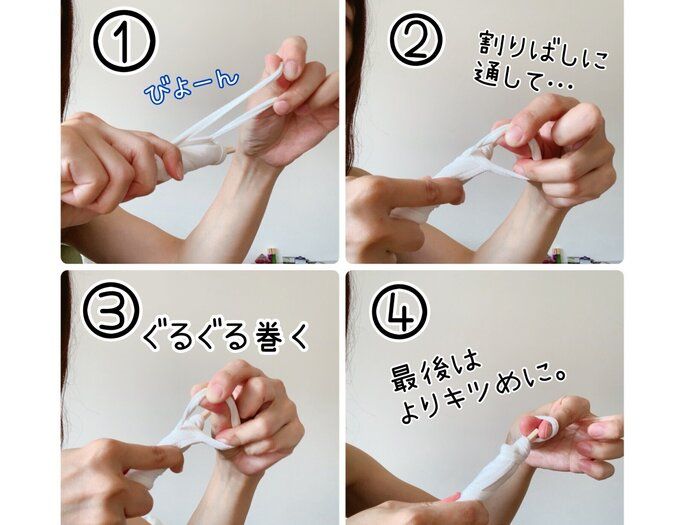 ①
びょーん

②
割りばしに通して…

③
ぐるぐる巻く

④
最後はよりキツめに。