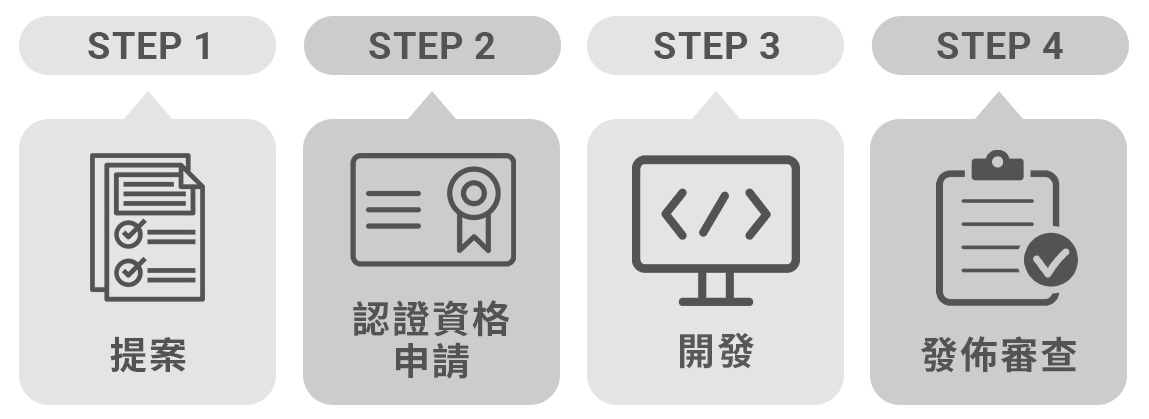 STEP 1
提案

STEP 2
認證資格申請

STEP 3
開發

STEP 4
發佈審查