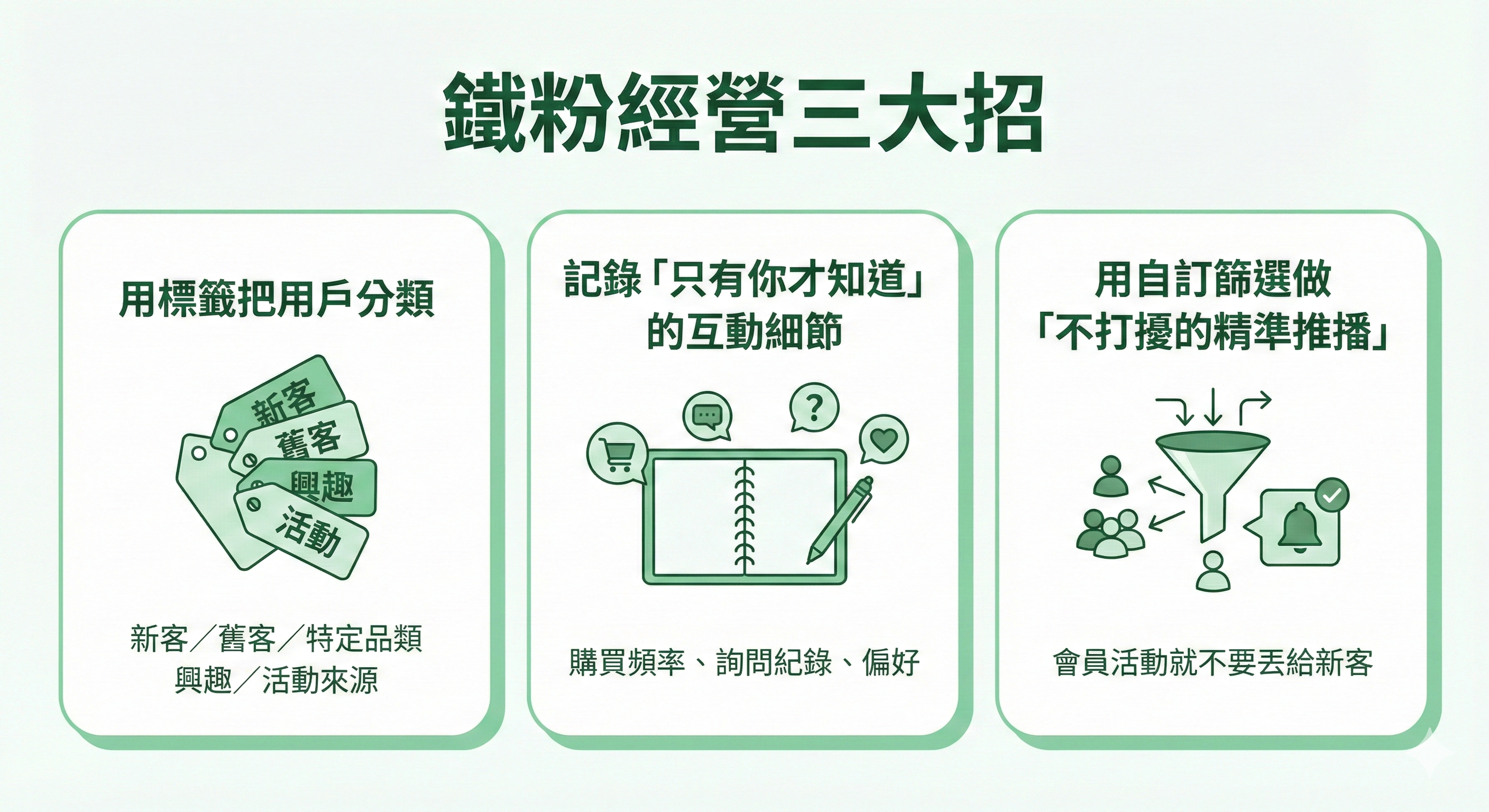 鐵粉經營三大招

用標籤把用戶分類

新客
舊客
興趣
活動

新客／舊客／特定品類
興趣／活動來源

記錄「只有你才知道」的互動細節

?

購買頻率、詢問紀錄、偏好

用自訂篩選做「不打擾的精準推播」

會員活動就不要丟給新客