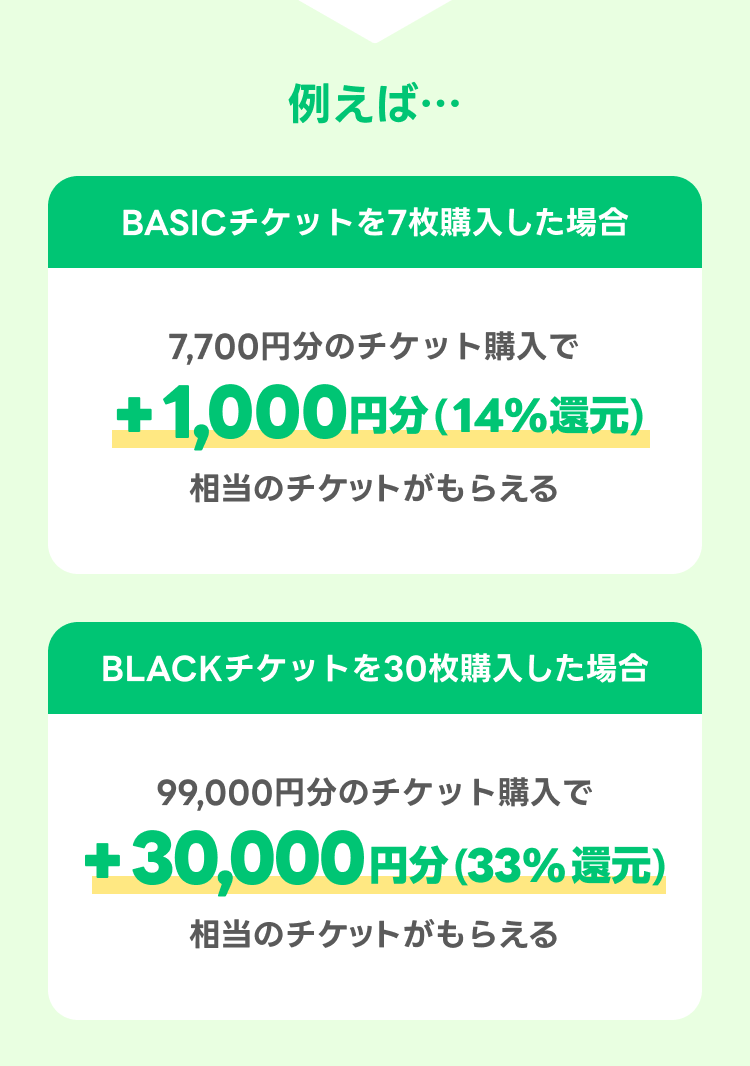 例えば…

BASICチケットを7枚購入した場合

7,700円分のチケット購入で

+1,000円分(14%還元)

相当のチケットがもらえる

BLACKチケットを30枚購入した場合

99,000円分のチケット購入で

+30,000円分(33%還元)

相当のチケットがもらえる