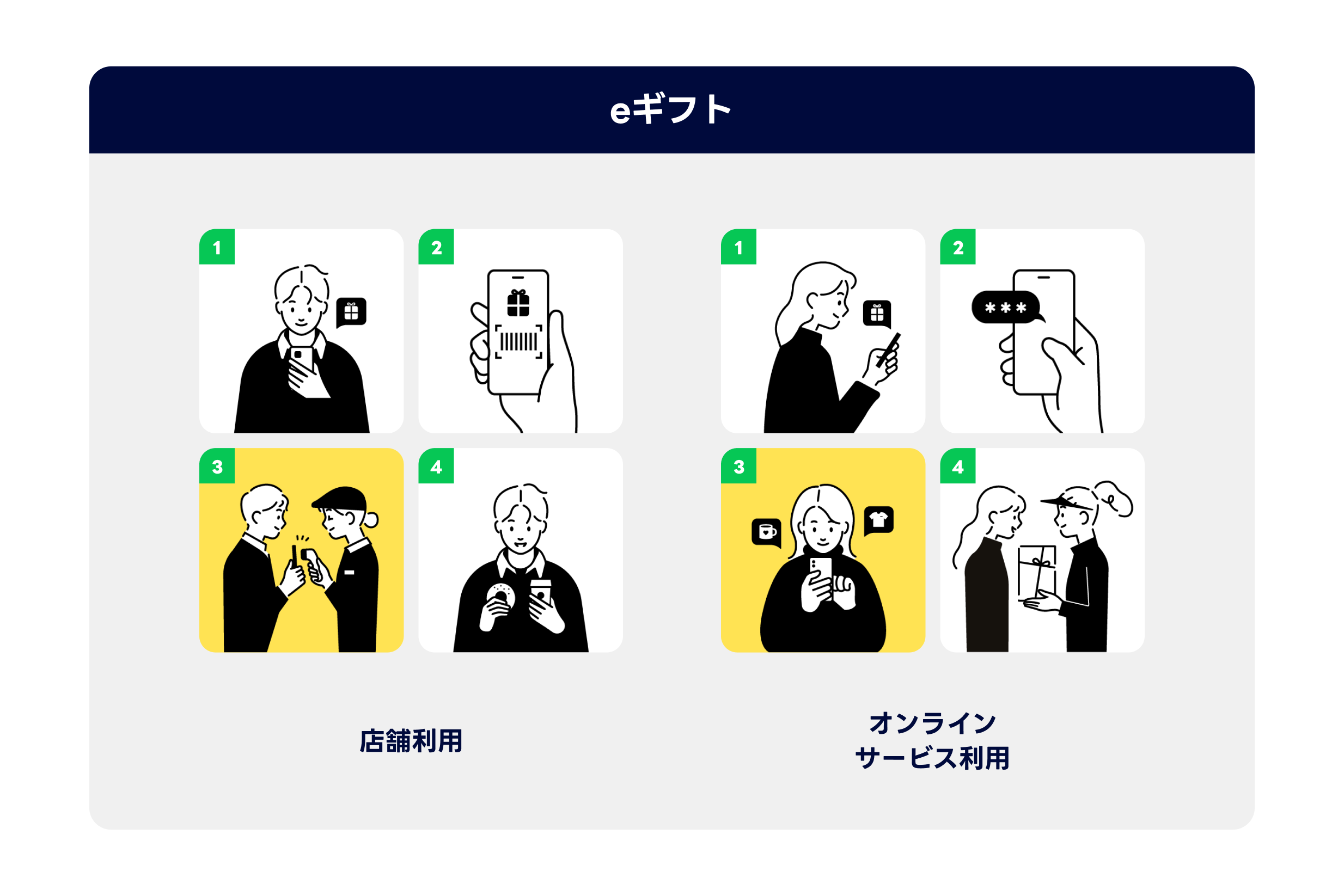 eギフト

1

2

3

4

店舗利用

1

2

***

3

4

オンライン
サービス利用