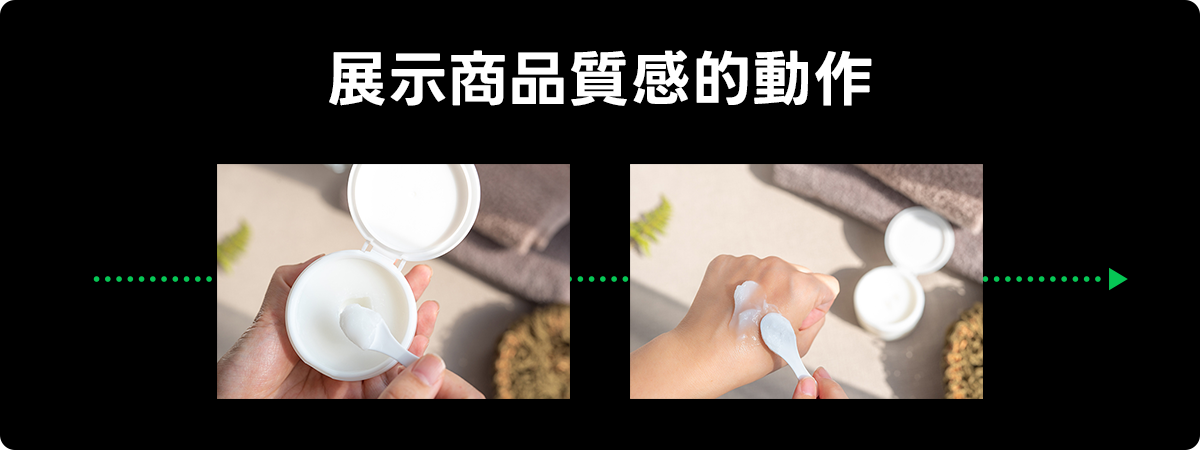 展示商品質感的動作