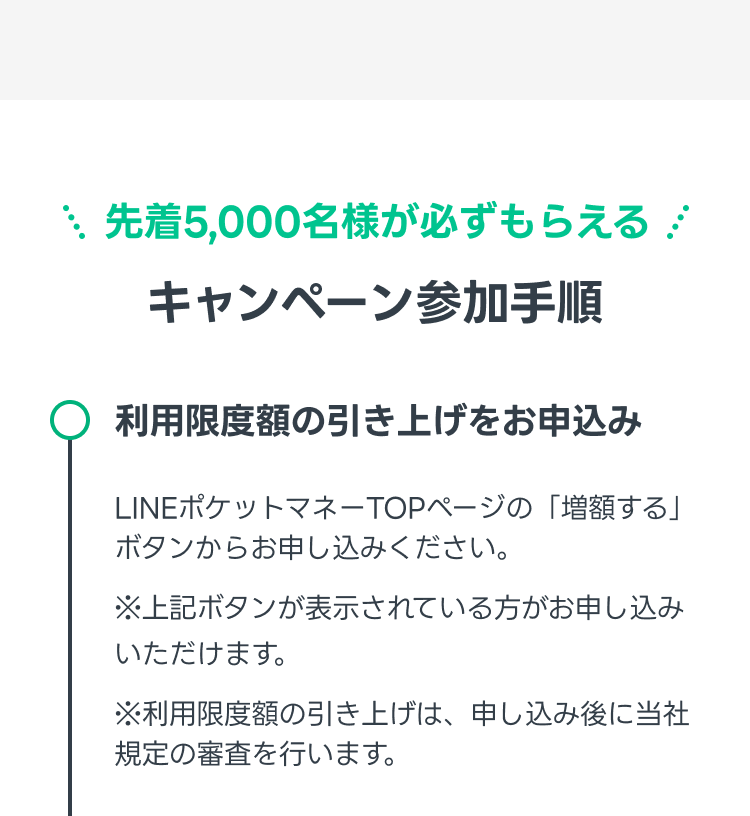 先着5,000名様が必ずもらえる

キャンペーン参加手順

利用限度額の引き上げをお申込み

LINEポケットマネーTOPページの「増額する」ボタンからお申し込みください。

※上記ボタンが表示されている方がお申し込みいただけます。

※利用限度額の引き上げは、申し込み後に当社規定の審査を行います。