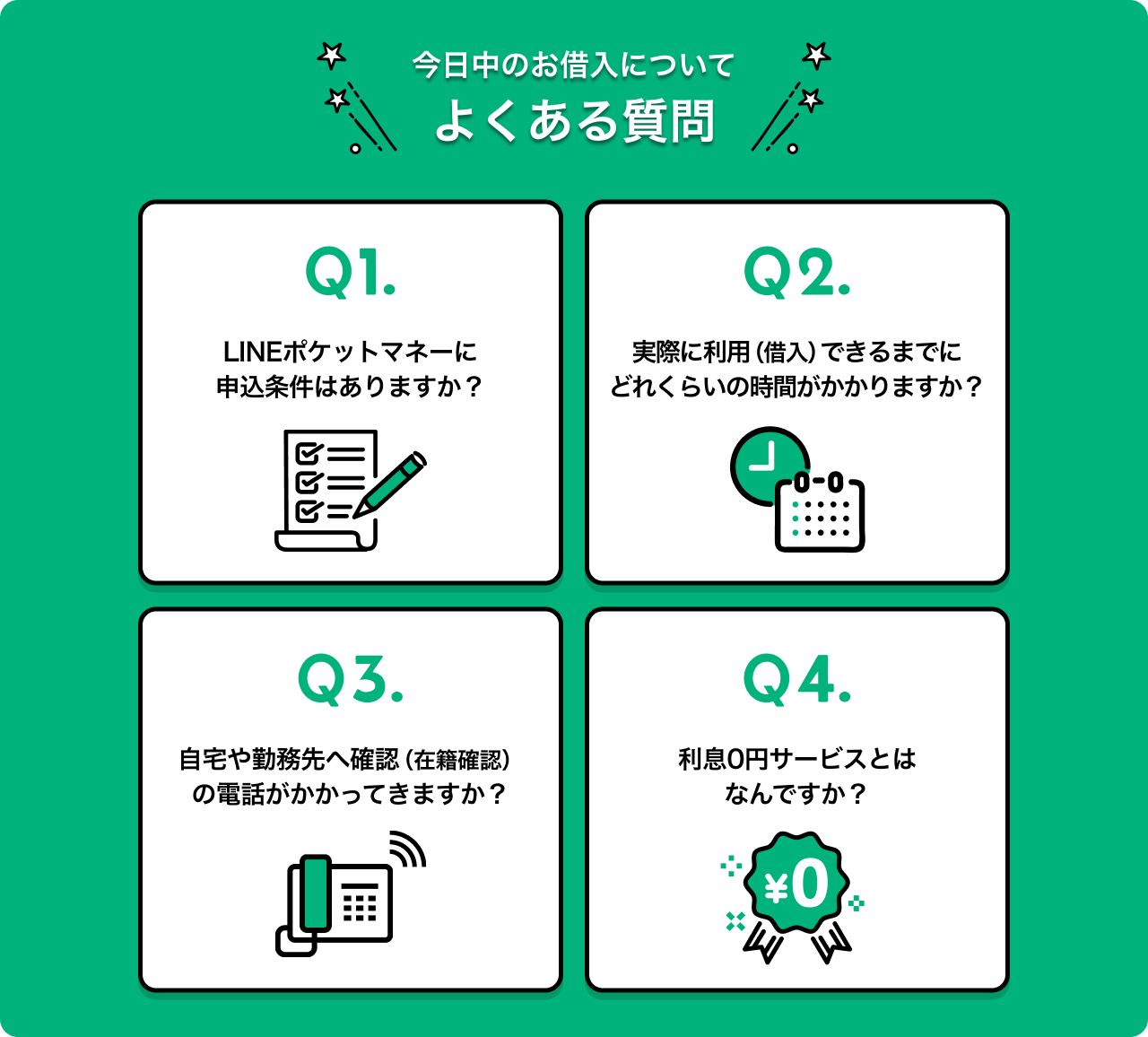 今日中のお借入について
よくある質問

Q1.

LINEポケットマネーに申込条件はありますか？

Q2.

実際に利用（借入）できるまでにどれくらいの時間がかかりますか？

Q3.

自宅や勤務先へ確認（在籍確認）の電話がかかってきますか？

Q4.

利息0円サービスとはなんですか？

¥0