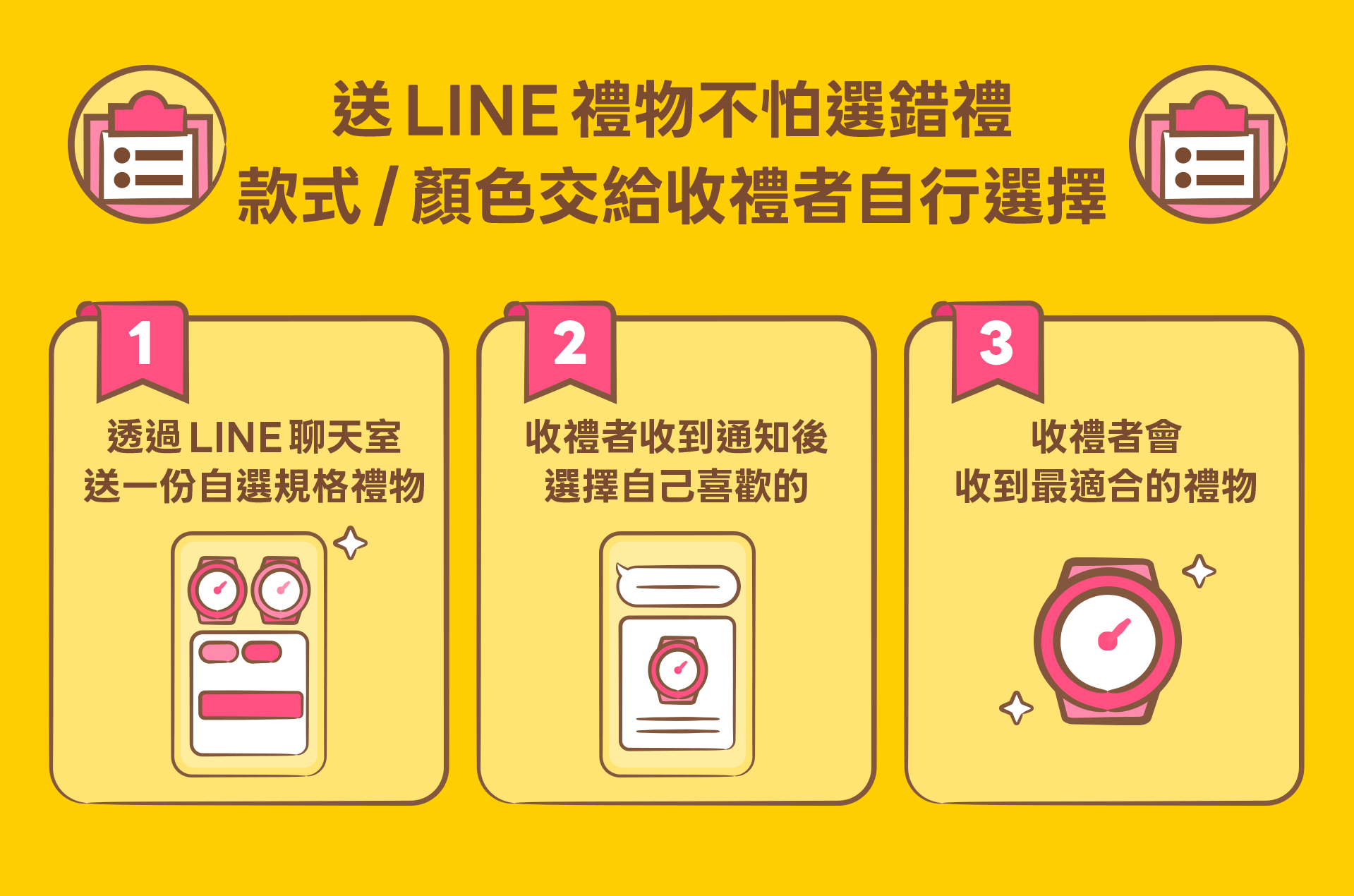 送 LINE 禮物不怕選錯禮
款式 / 顏色交給收禮者自行選擇

1
透過 LINE 聊天室
送一份自選規格禮物

2
收禮者收到通知後
選擇自己喜歡的

3
收禮者會
收到最適合的禮物