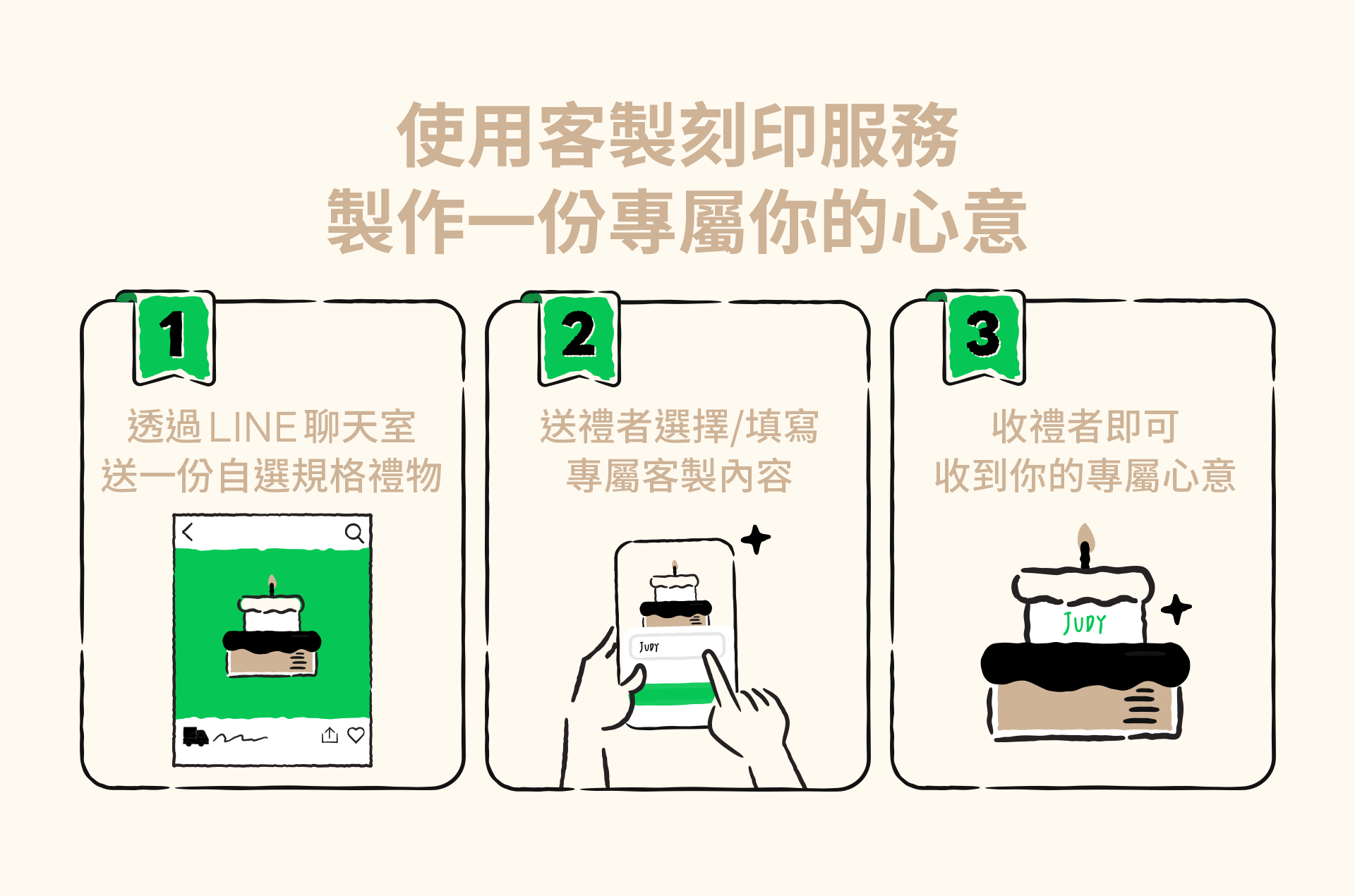 使用客製刻印服務
製作一份專屬你的心意

1
透過 LINE 聊天室
送一份自選規格禮物

2
送禮者選擇/填寫
專屬客製內容

JUDY

3
收禮者即可
收到你的專屬心意

JUDY