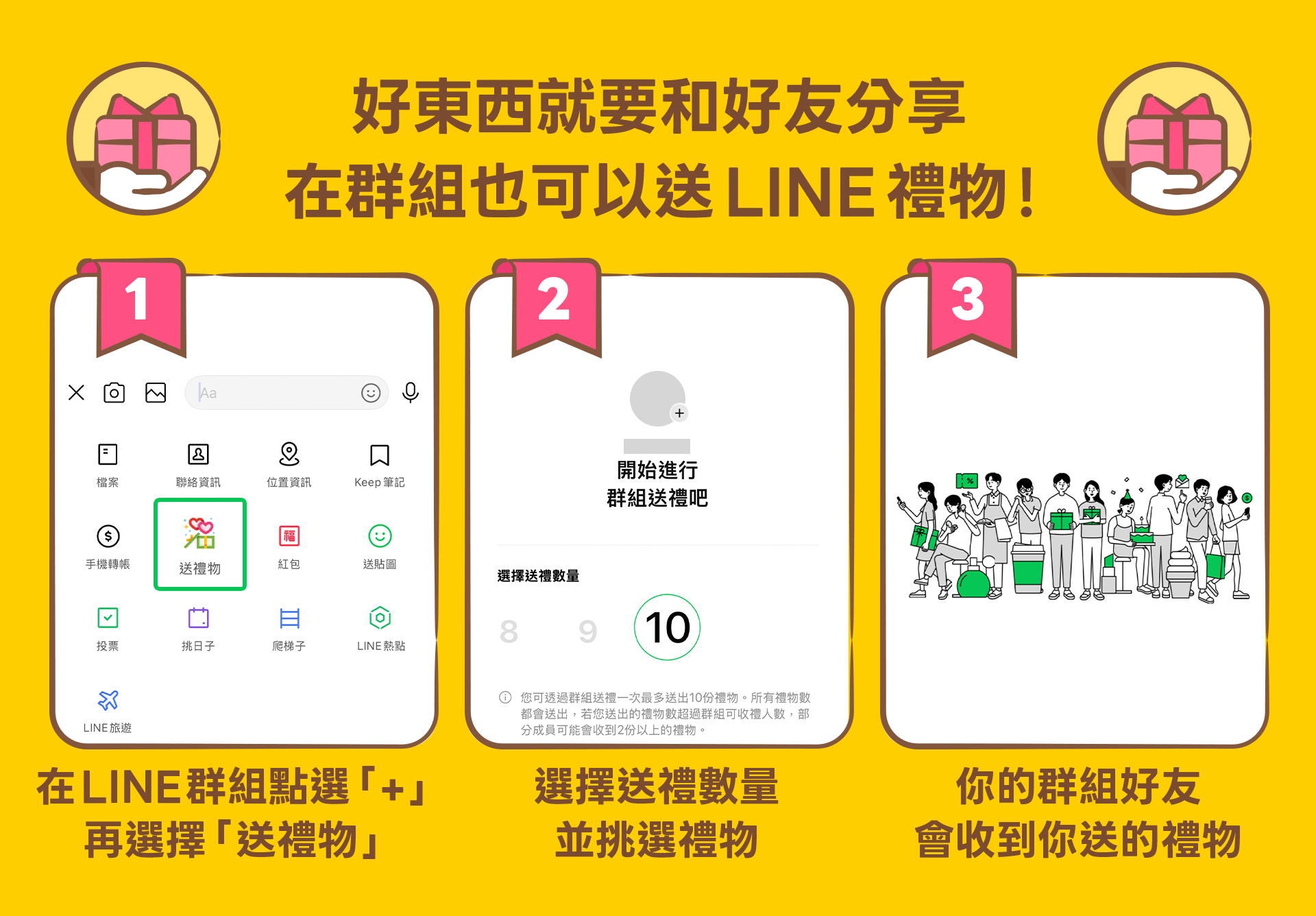 好東西就要和好友分享
在群組也可以送 LINE 禮物！

1

Aa

檔案
聯絡資訊
位置資訊
Keep 筆記
手機轉帳
送禮物
紅包
送貼圖
投票
挑日子
爬梯子
LINE 熱點
LINE 旅遊

在LINE群組點選「+」
再選擇「送禮物」

2

開始進行
群組送禮吧

選擇送禮數量

8 9 10

您可透過群組送禮一次最多送出10份禮物。所有禮物數都會送出，若您送出的禮物數超過群組可收禮人數，部分成員可能會收到2份以上的禮物。

選擇送禮數量
並挑選禮物

3

你的群組好友
會收到你送的禮物