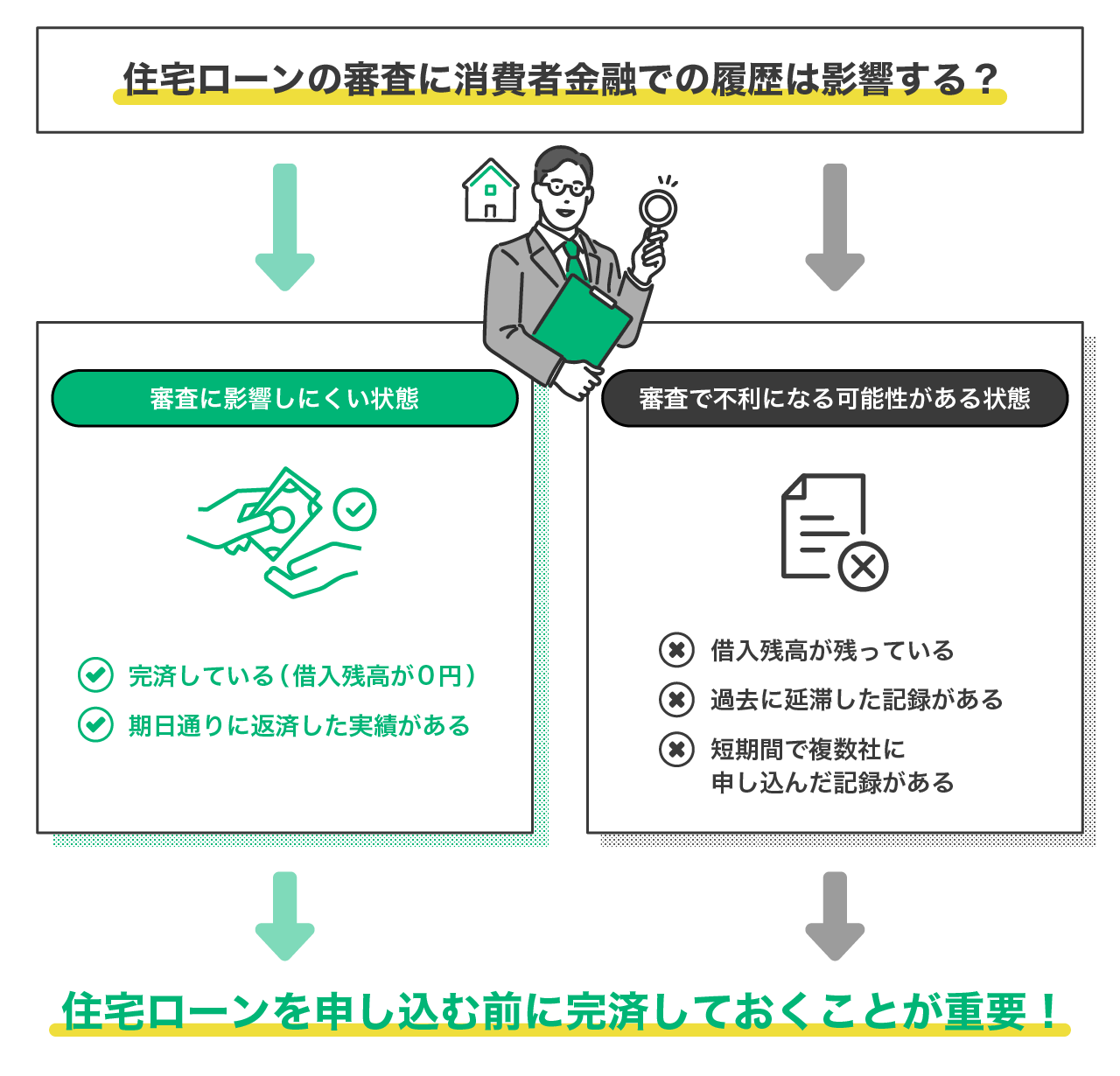 住宅ローンの審査に消費者金融での履歴は影響する？

審査に影響しにくい状態

完済している（借入残高が0円）
期日通りに返済した実績がある

審査で不利になる可能性がある状態

借入残高が残っている
過去に延滞した記録がある
短期間で複数社に申し込んだ記録がある

住宅ローンを申し込む前に完済しておくことが重要！