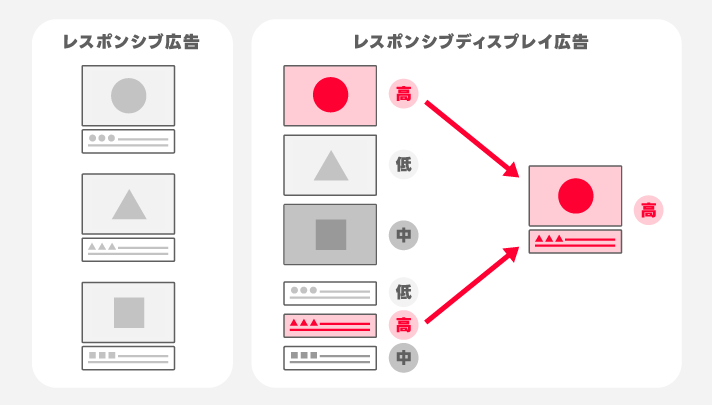 レスポンシブ広告

レスポンシブディスプレイ広告

高

低

中

低

高

中

高